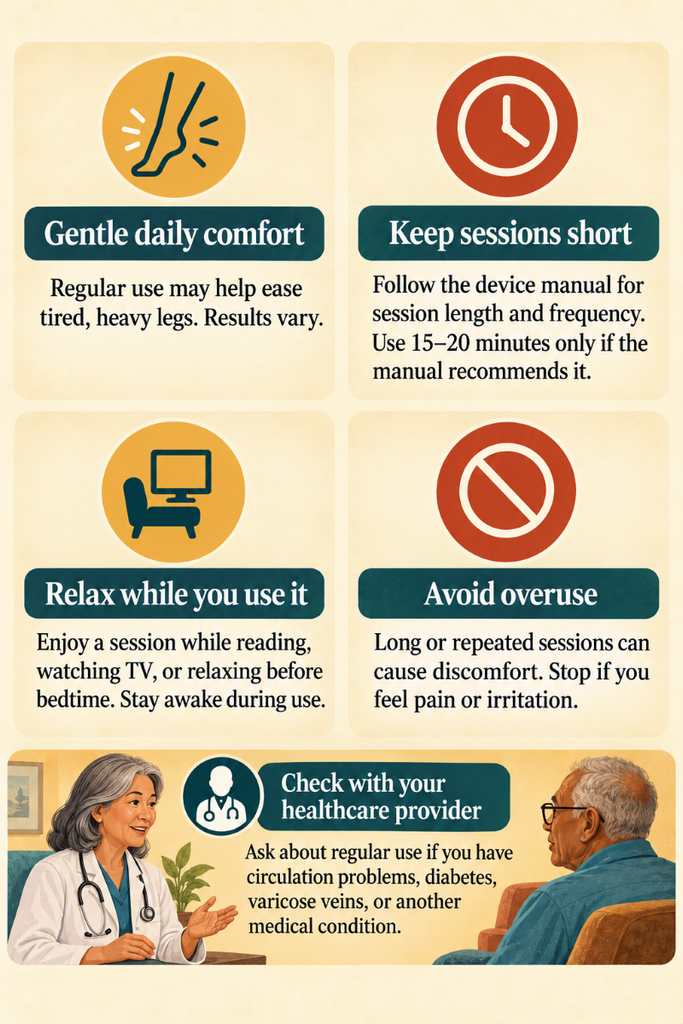 Gentle daily comfort

Regular use may help ease tired, heavy legs. Results vary.

Keep sessions short

Follow the device manual for session length and frequency. Use 15–20 minutes only if the manual recommends it.

Relax while you use it

Enjoy a session while reading, watching TV, or relaxing before bedtime. Stay awake during use.

Avoid overuse

Long or repeated sessions can cause discomfort. Stop if you feel pain or irritation.

Check with your healthcare provider

Ask about regular use if you have circulation problems, diabetes, varicose veins, or another medical condition.