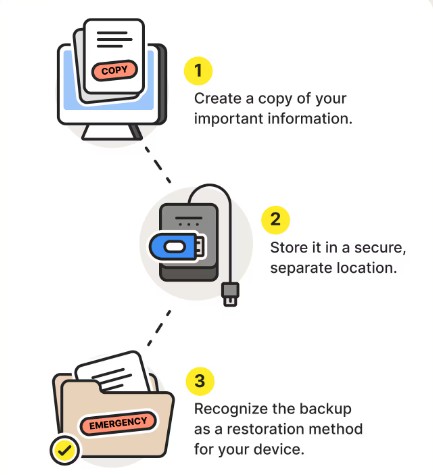 COPY

1

Create a copy of your important information.

2

Store it in a secure, separate location.

EMERGENCY

3

Recognize the backup as a restoration method for your device.